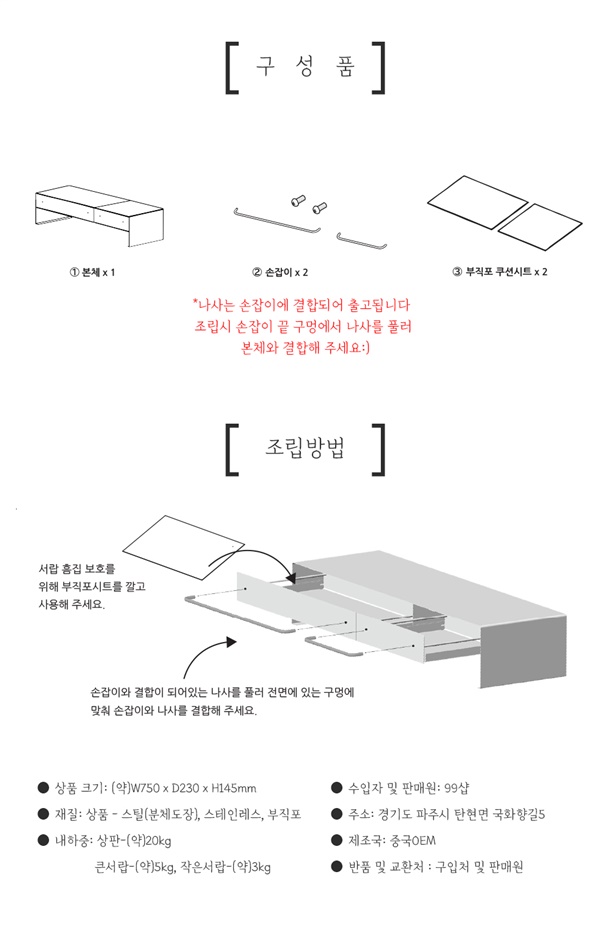 [ 구 성 품 ]

① 본체 x 1

② 손잡이 x 2

③ 부직포 쿠션시트 x 2

*나사는 손잡이에 결합되어 출고됩니다
조립시 손잡이 끝 구멍에서 나사를 풀러
본체와 결합해 주세요:)

[ 조립방법 ]

서랍 흠집 보호를
위해 부직포시트를 깔고
사용해 주세요.

손잡이와 결합이 되어있는 나사를 풀러 전면에 있는 구멍에
맞춰 손잡이와 나사를 결합해 주세요.

● 상품 크기: (약)W750 x D230 x H145mm

● 재질: 상품 - 스틸(분체도장), 스테인레스, 부직포

● 내하중: 상판-(약)20kg

큰서랍-(약)5kg, 작은서랍-(약)3kg

● 수입자 및 판매원: 99샵

● 주소: 경기도 파주시 탄현면 국화향길5

● 제조국: 중국OEM

● 반품 및 교환처 : 구입처 및 판매원