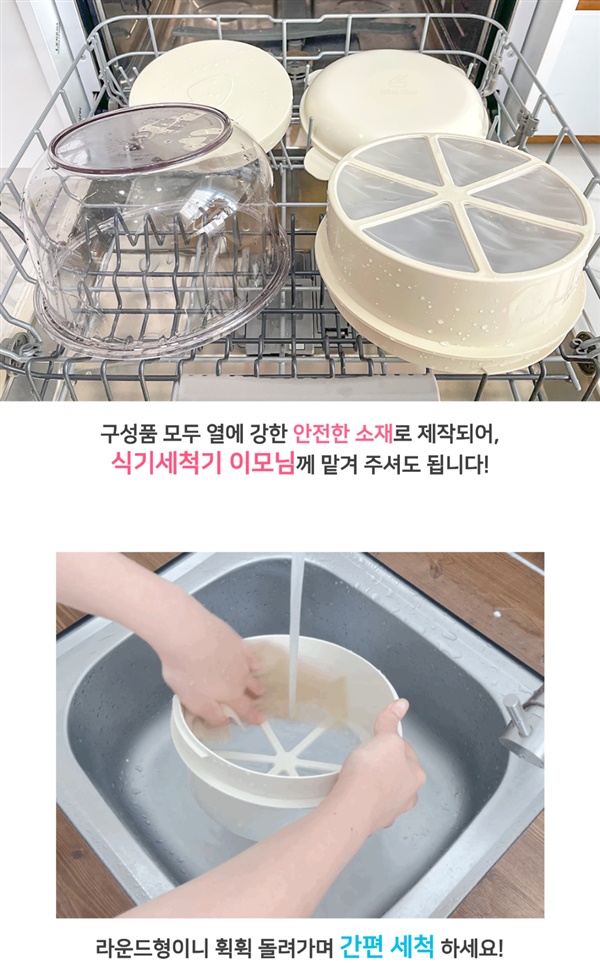 구성품 모두 열에 강한 안전한 소재로 제작되어,
식기세척기 이모님께 맡겨 주셔도 됩니다!

라운드형이니 휙휙 돌려가며 간편 세척 하세요!